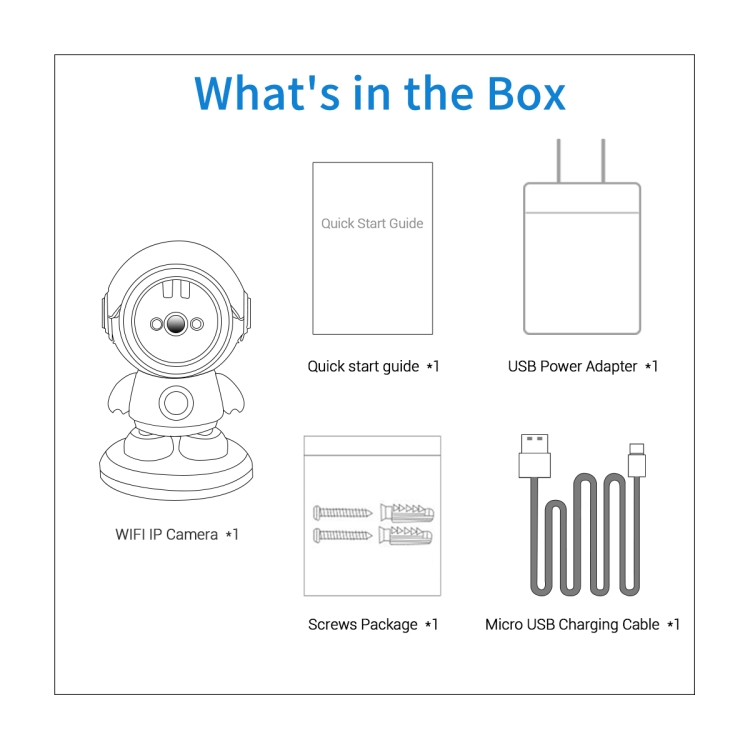 What's in the Box

Quick Start Guide

Quick start guide *1

USB Power Adapter *1

WIFI IP Camera *1

Screws Package *1

Micro USB Charging Cable *1